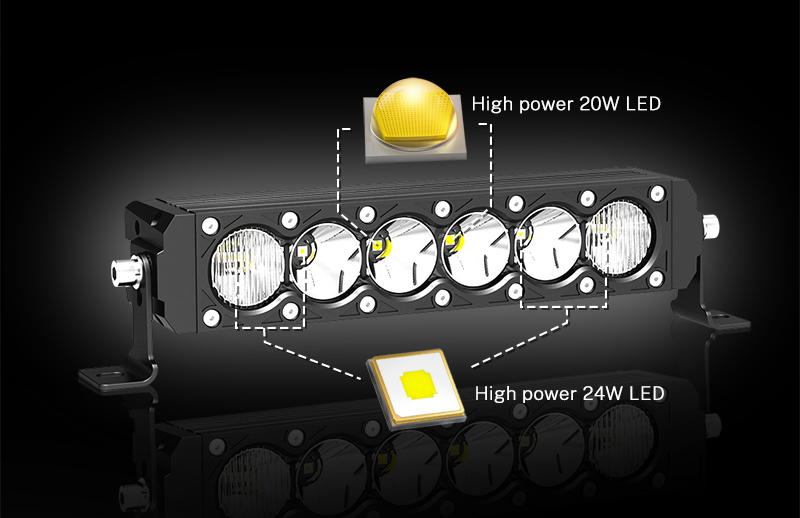 High power 20W LED

High power 24W LED